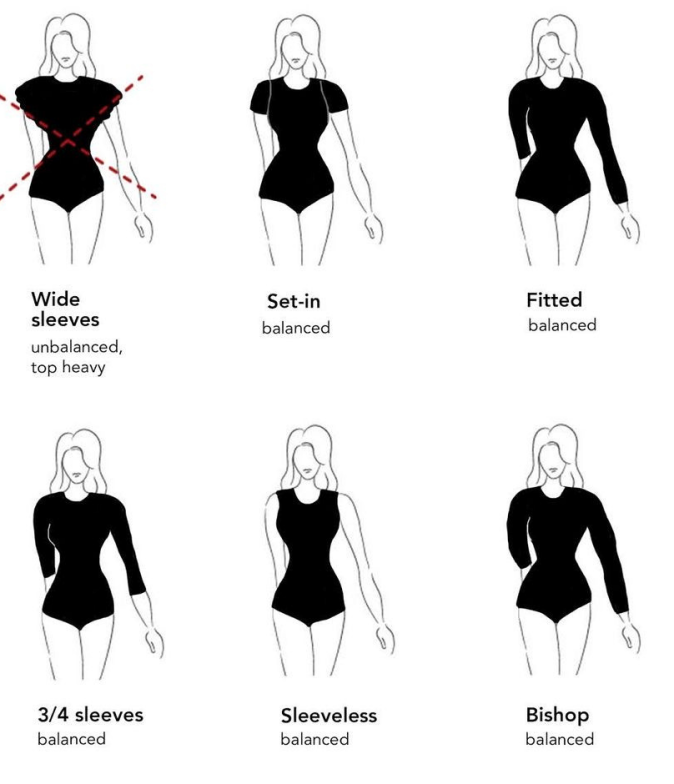 Wide sleeves
unbalanced, top heavy

Set-in
balanced

Fitted
balanced

3/4 sleeves
balanced

Sleeveless
balanced

Bishop
balanced